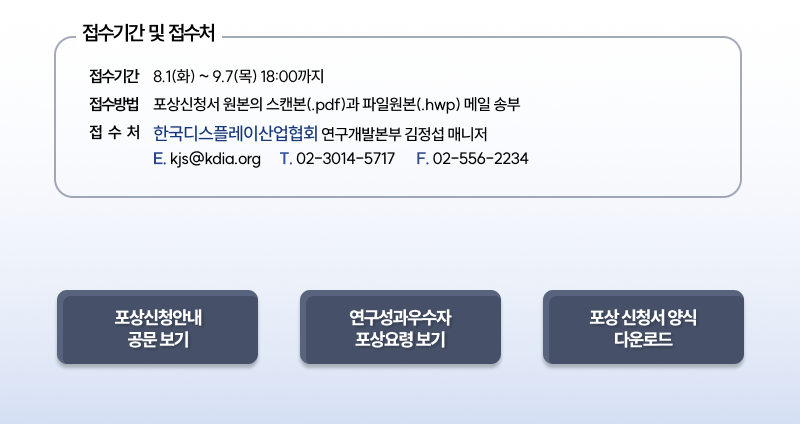 접수기간 및 접수처

접수기간 8.1(화) ~ 9.7(목) 18:00까지

접수방법 포상신청서 원본의 스캔본(.pdf)과 파일원본(.hwp) 메일 송부

접 수 처 한국디스플레이산업협회 연구개발본부 김정섭 매니저
E. kjs@kdia.org T. 02-3014-5717 F. 02-556-2234

포상신청안내 공문 보기

연구성과우수자 포상요령 보기

포상 신청서 양식 다운로드